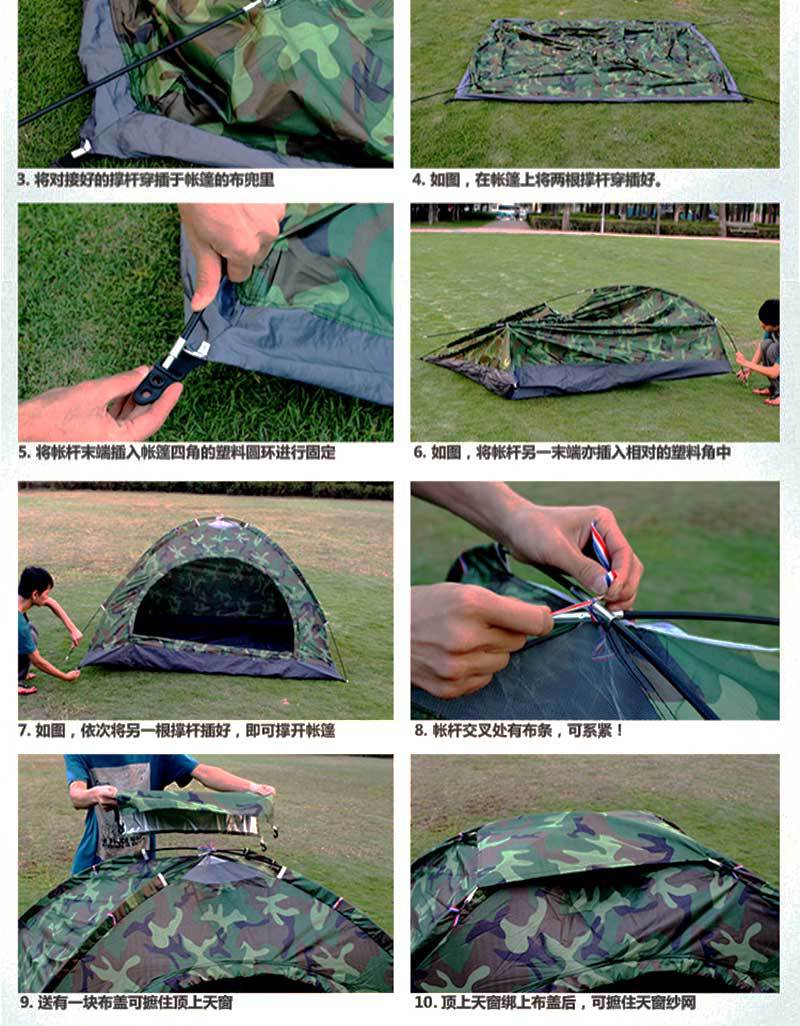 3. 将对接好的撑杆穿插于帐篷的布兜里

4. 如图，在帐篷上将两根撑杆穿插好。

5. 将帐杆末端插入帐篷四角的塑料圆环进行固定

6. 如图，将帐杆另一末端亦插入相对的塑料角中

7. 如图，依次将另一根撑杆插好，即可撑开帐篷

8. 帐杆交叉处有布条，可系紧！

9. 送有一块布盖可遮住顶上天窗

10. 顶上天窗绑上布盖后，可遮住天窗纱网