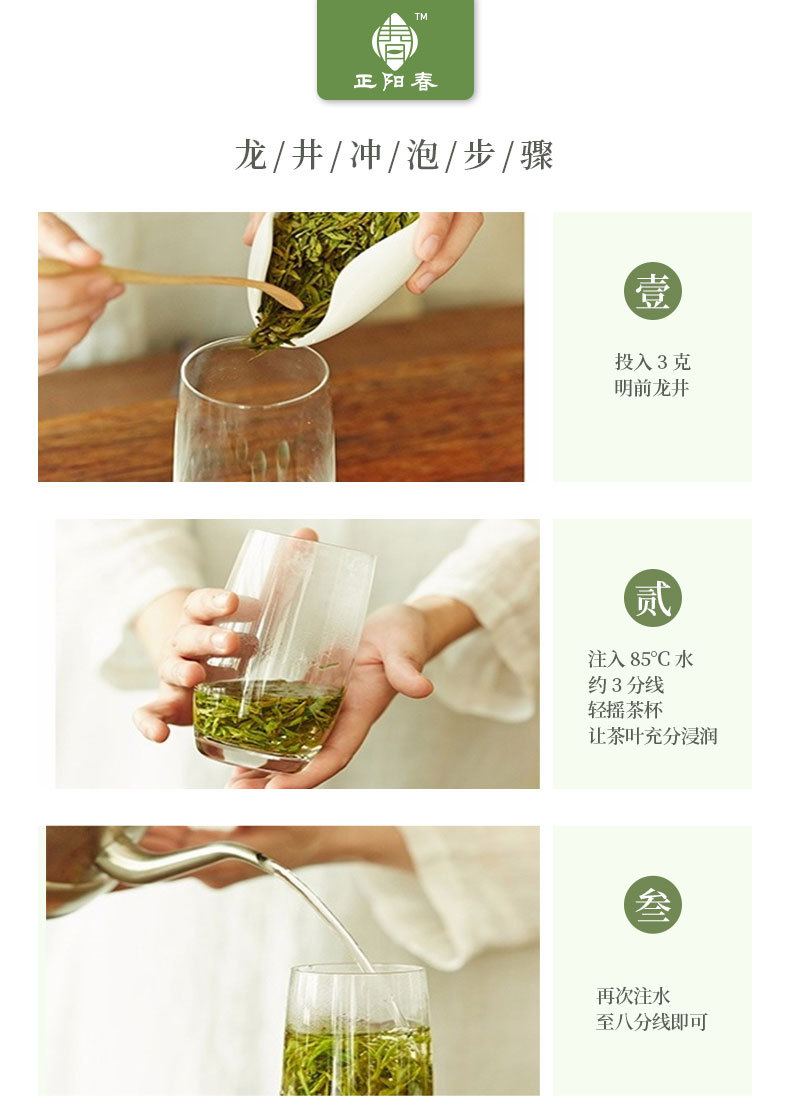 TM
正阳春

龙/井/冲/泡/步/骤

壹

投入 3 克
明前龙井

贰

注入 85°C 水
约 3 分线
轻摇茶杯
让茶叶充分浸润

叁

再次注水
至八分线即可