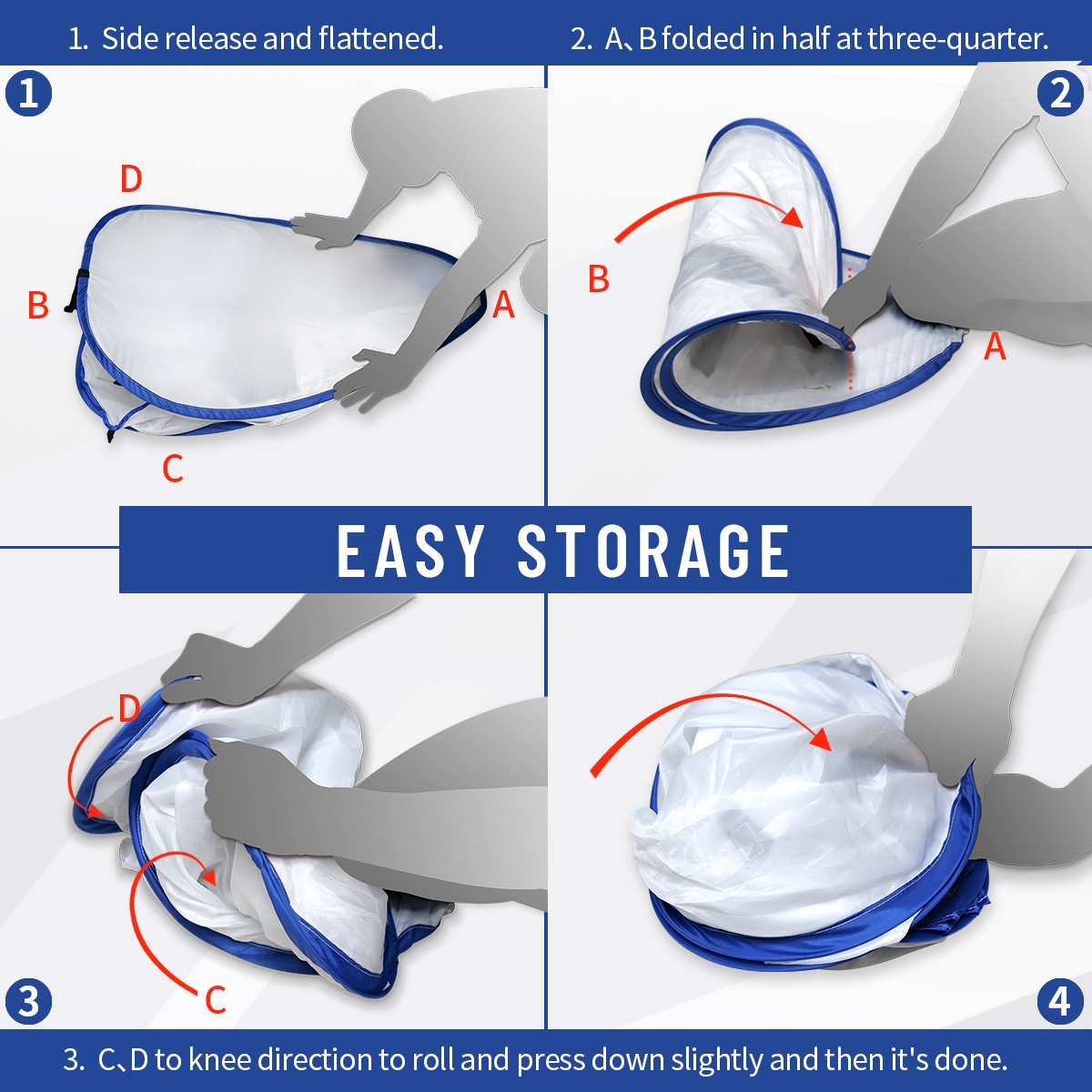 1. Side release and flattened.

2. A、B folded in half at three-quarter.

1

D

B

A

C

2

B

A

EASY STORAGE

D

C

3

4

3. C、D to knee direction to roll and press down slightly and then it's done.