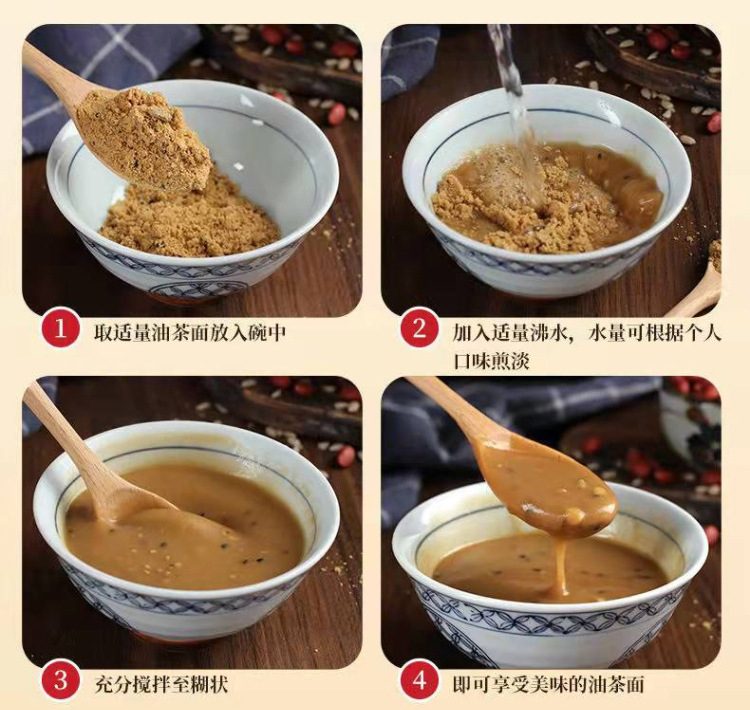 1 取适量油茶面放入碗中

2 加入适量沸水，水量可根据个人口味煎淡

3 充分搅拌至糊状

4 即可享受美味的油茶面