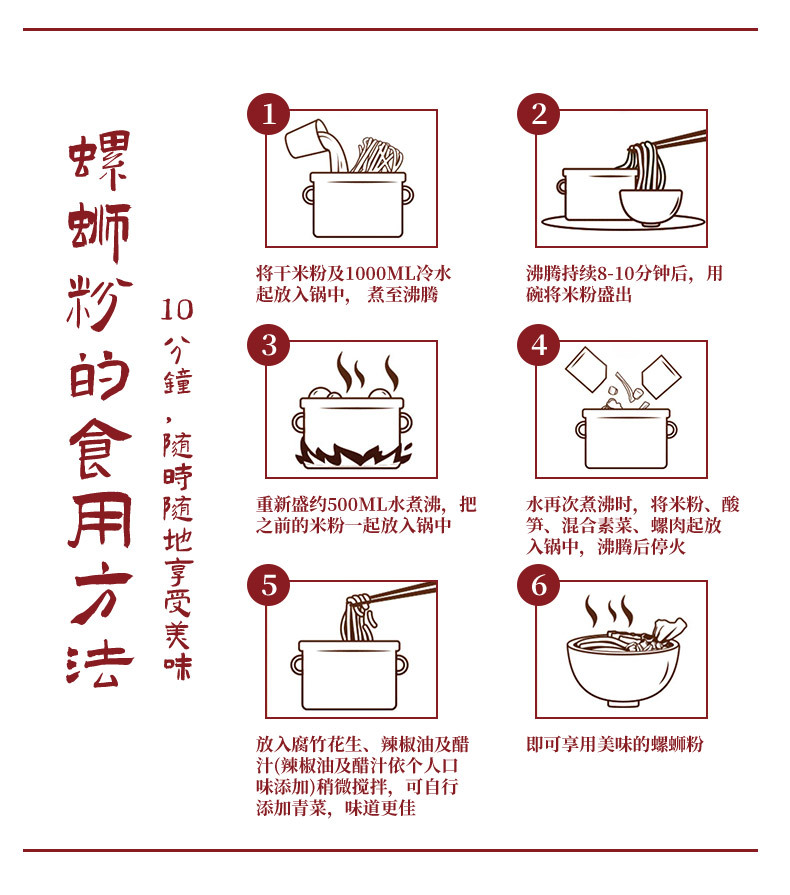 螺蛳粉的食用方法

10分鐘，随時随地享受美味

1
将干米粉及1000ML冷水起放入锅中，煮至沸腾

2
沸腾持续8-10分钟后，用碗将米粉盛出

3
重新盛约500ML水煮沸，把之前的米粉一起放入锅中

4
水再次煮沸时，将米粉、酸笋、混合素菜、螺肉起放入锅中，沸腾后停火

5
放入腐竹花生、辣椒油及醋汁(辣椒油及醋汁依个人口味添加)稍微搅拌，可自行添加青菜，味道更佳

6
即可享用美味的螺蛳粉