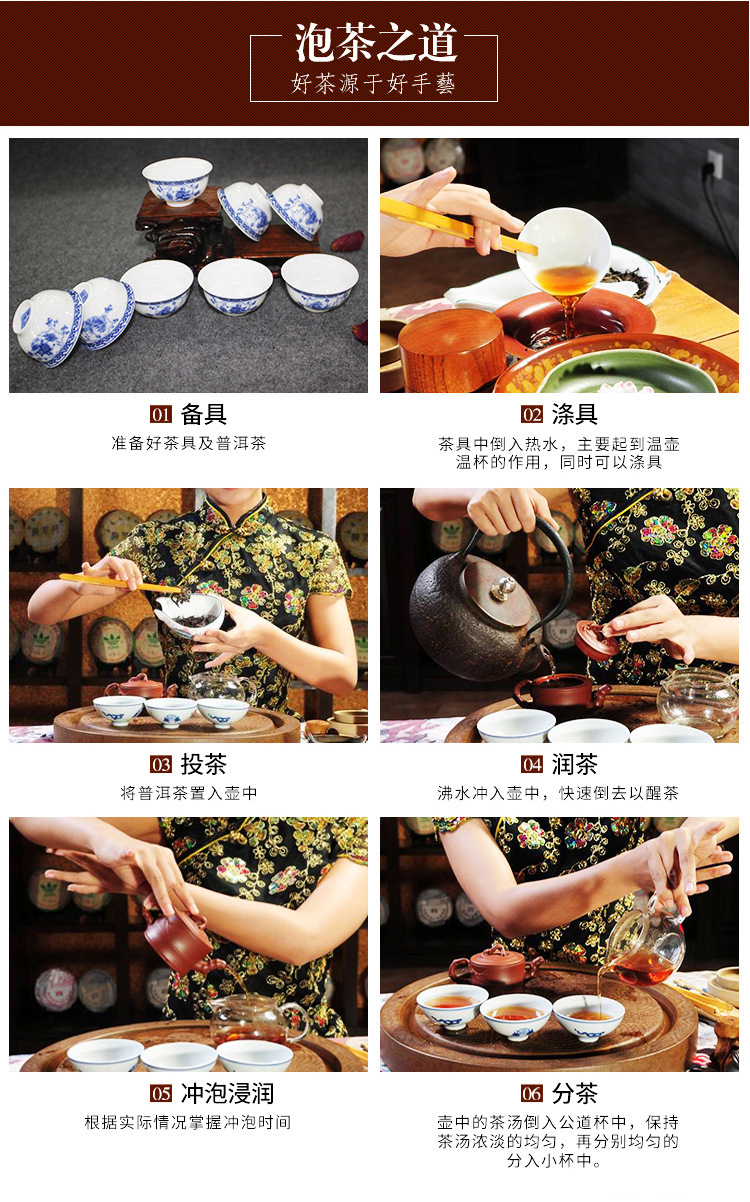 泡茶之道
好茶源于好手藝

01 备具
准备好茶具及普洱茶

02 涤具
茶具中倒入热水，主要起到温壶温杯的作用，同时可以涤具

03 投茶
将普洱茶置入壶中

04 润茶
沸水冲入壶中，快速倒去以醒茶

05 冲泡浸润
根据实际情况掌握冲泡时间

06 分茶
壶中的茶汤倒入公道杯中，保持茶汤浓淡的均匀，再分别均匀的分入小杯中。