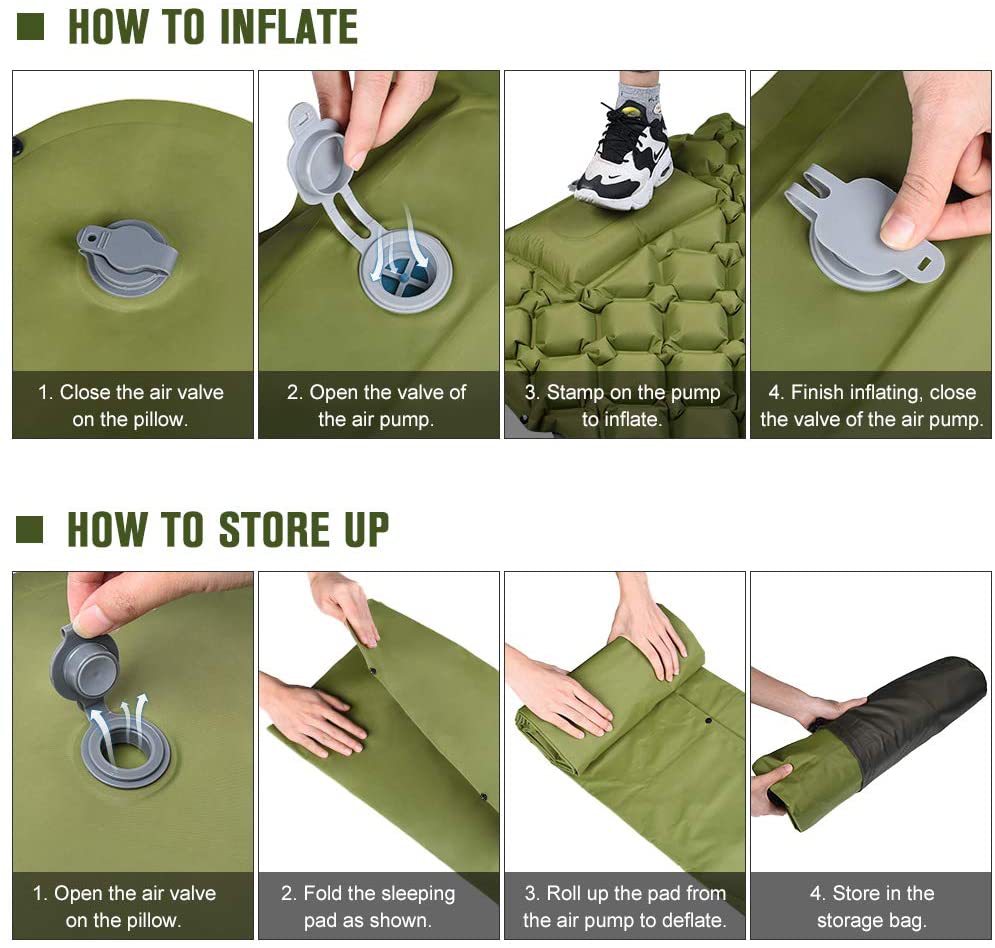 HOW TO INFLATE

1. Close the air valve on the pillow.

2. Open the valve of the air pump.

3. Stamp on the pump to inflate.

4. Finish inflating, close the valve of the air pump.

HOW TO STORE UP

1. Open the air valve on the pillow.

2. Fold the sleeping pad as shown.

3. Roll up the pad from the air pump to deflate.

4. Store in the storage bag.