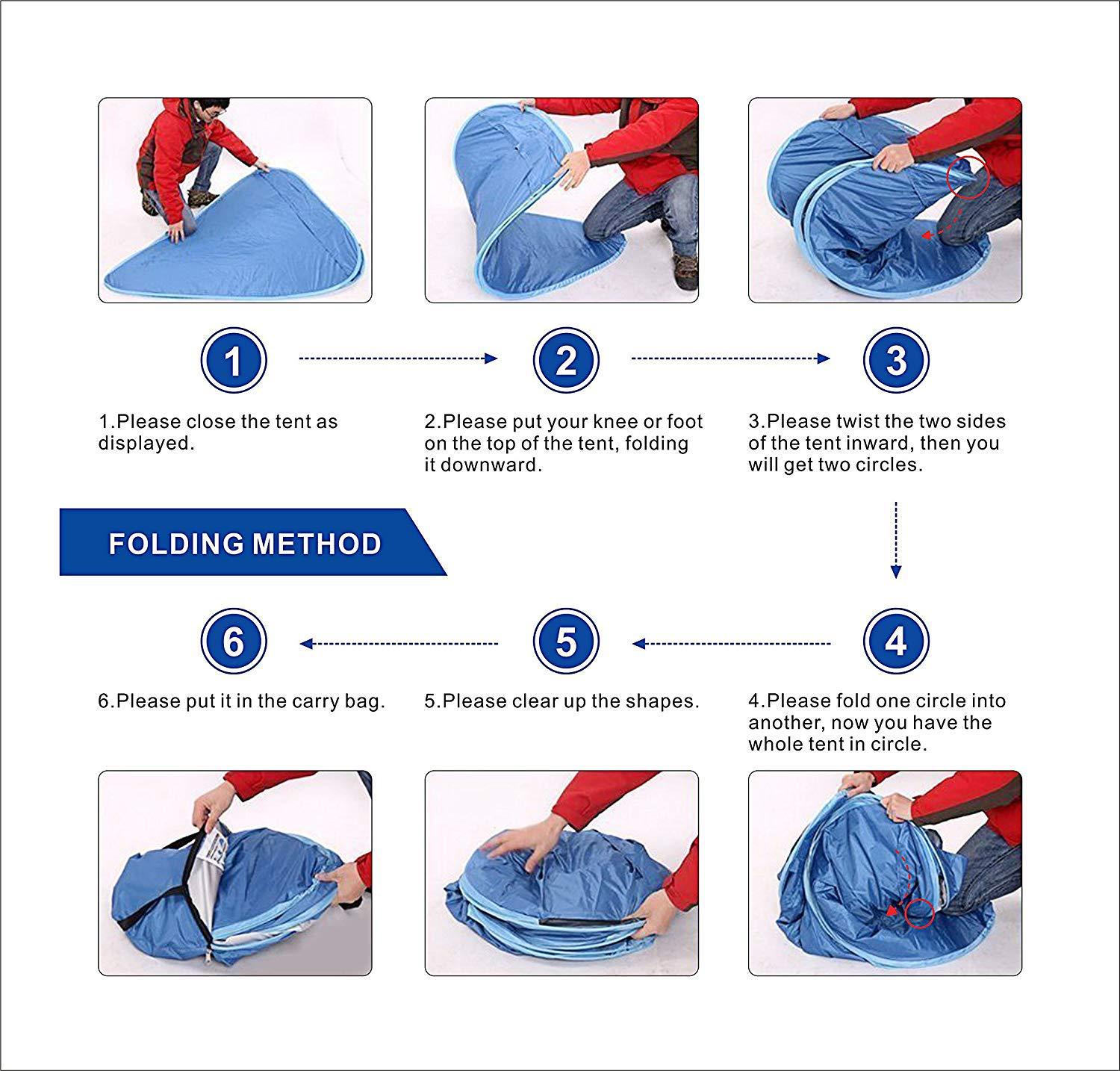 1

2

3

1.Please close the tent as displayed.

2.Please put your knee or foot on the top of the tent, folding it downward.

3.Please twist the two sides of the tent inward, then you will get two circles.

FOLDING METHOD

6

5

4

6.Please put it in the carry bag.

5.Please clear up the shapes.

4.Please fold one circle into another, now you have the whole tent in circle.