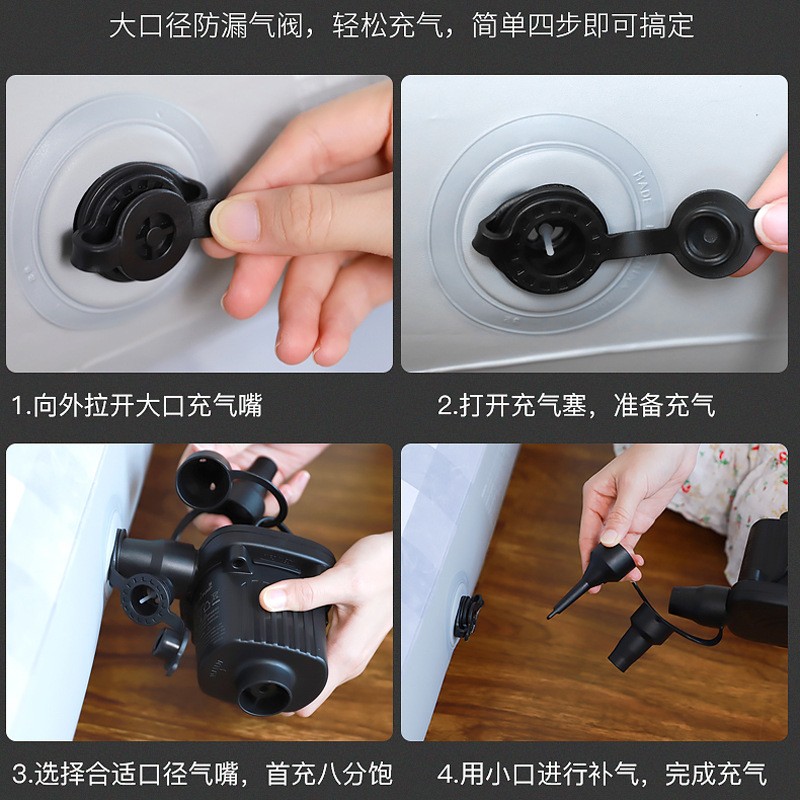 大口径防漏气阀，轻松充气，简单四步即可搞定

1.向外拉开大口充气嘴

2.打开充气塞，准备充气

3.选择合适口径气嘴，首充八分饱

4.用小口进行补气，完成充气